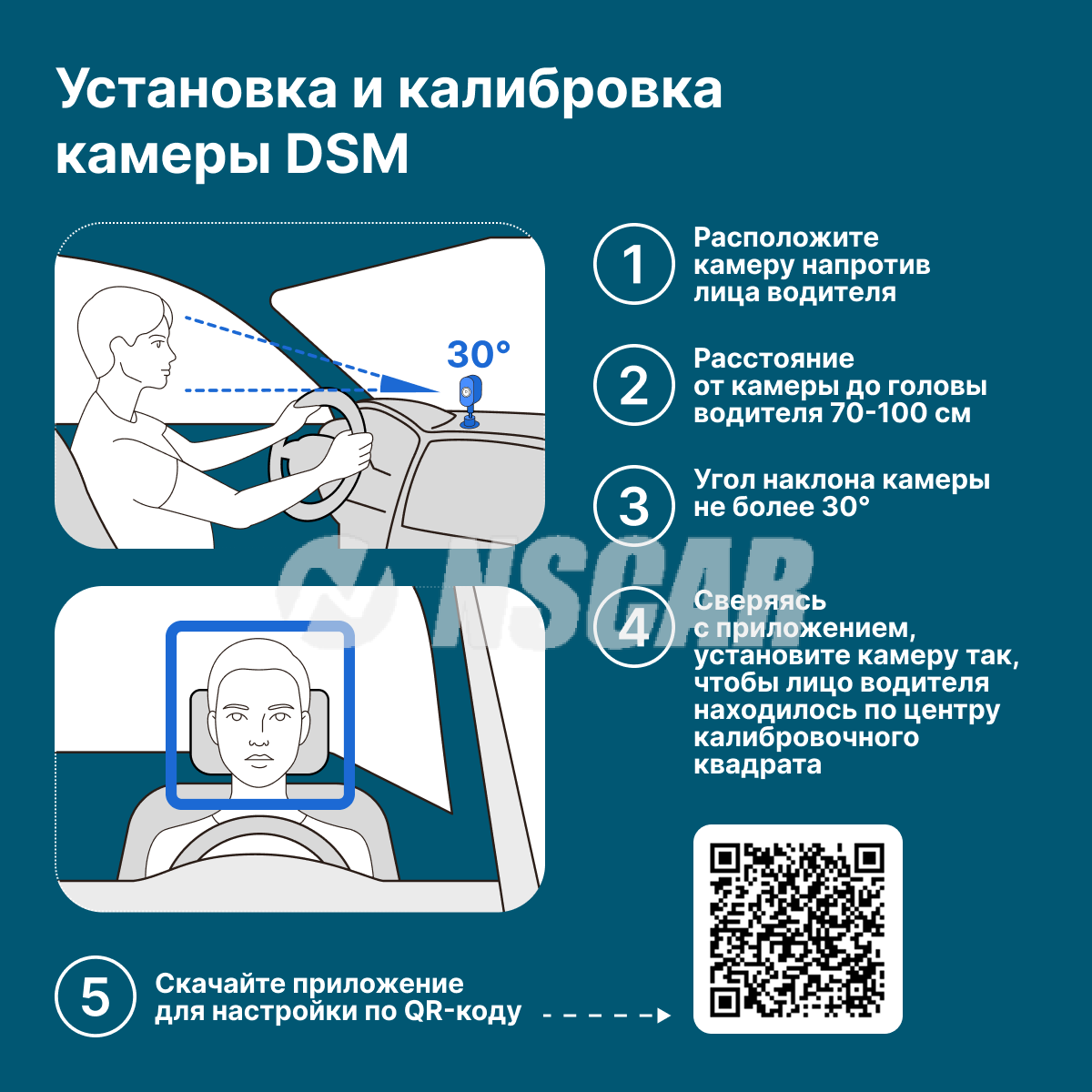 Установка и калибровка камеры DSM

30°

1 Расположите камеру напротив лица водителя

2 Расстояние от камеры до головы водителя 70-100 см

3 Угол наклона камеры не более 30°

NSCAR

4 Сверяясь с приложением, установите камеру так, чтобы лицо водителя находилось по центру калибровочного квадрата

5 Скачайте приложение для настройки по QR-коду