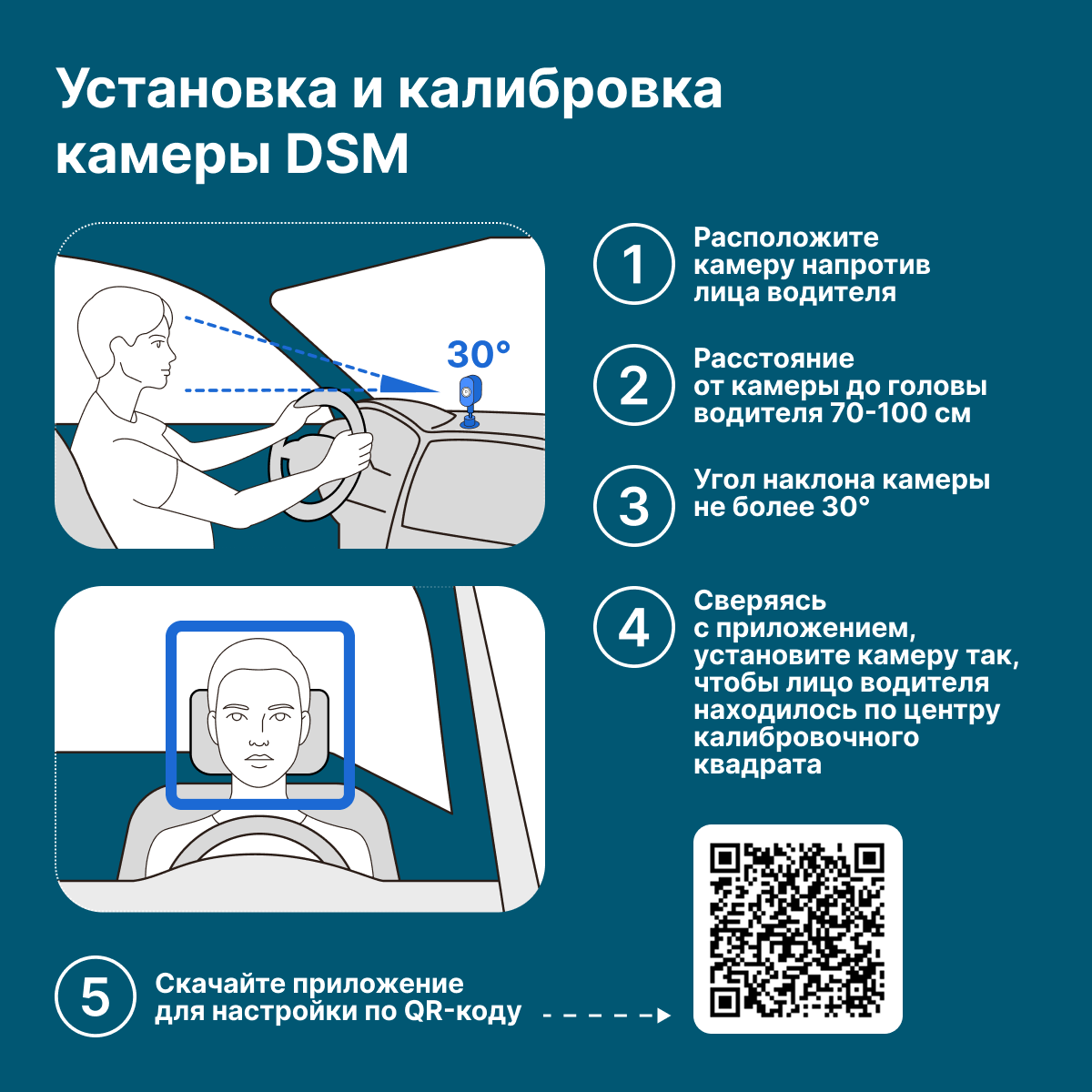 Установка и калибровка камеры DSM

30°

1 Расположите камеру напротив лица водителя

2 Расстояние от камеры до головы водителя 70-100 см

3 Угол наклона камеры не более 30°

4 Сверяясь с приложением, установите камеру так, чтобы лицо водителя находилось по центру калибровочного квадрата

5 Скачайте приложение для настройки по QR-коду