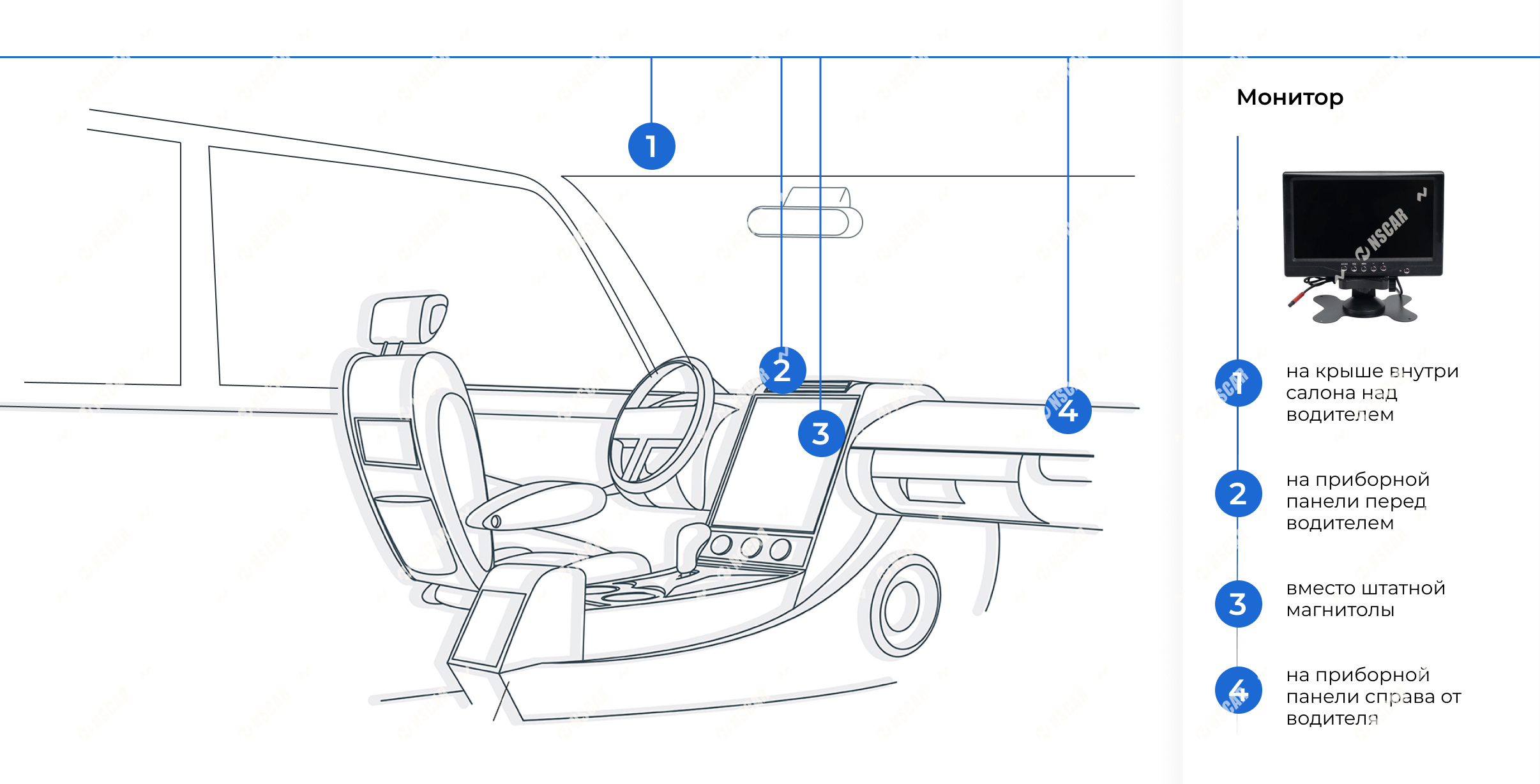 1

2

3

4

Монитор

NSCAR

1 на крыше внутри салона над водителем

2 на приборной панели перед водителем

3 вместо штатной магнитолы

4 на приборной панели справа от водителя