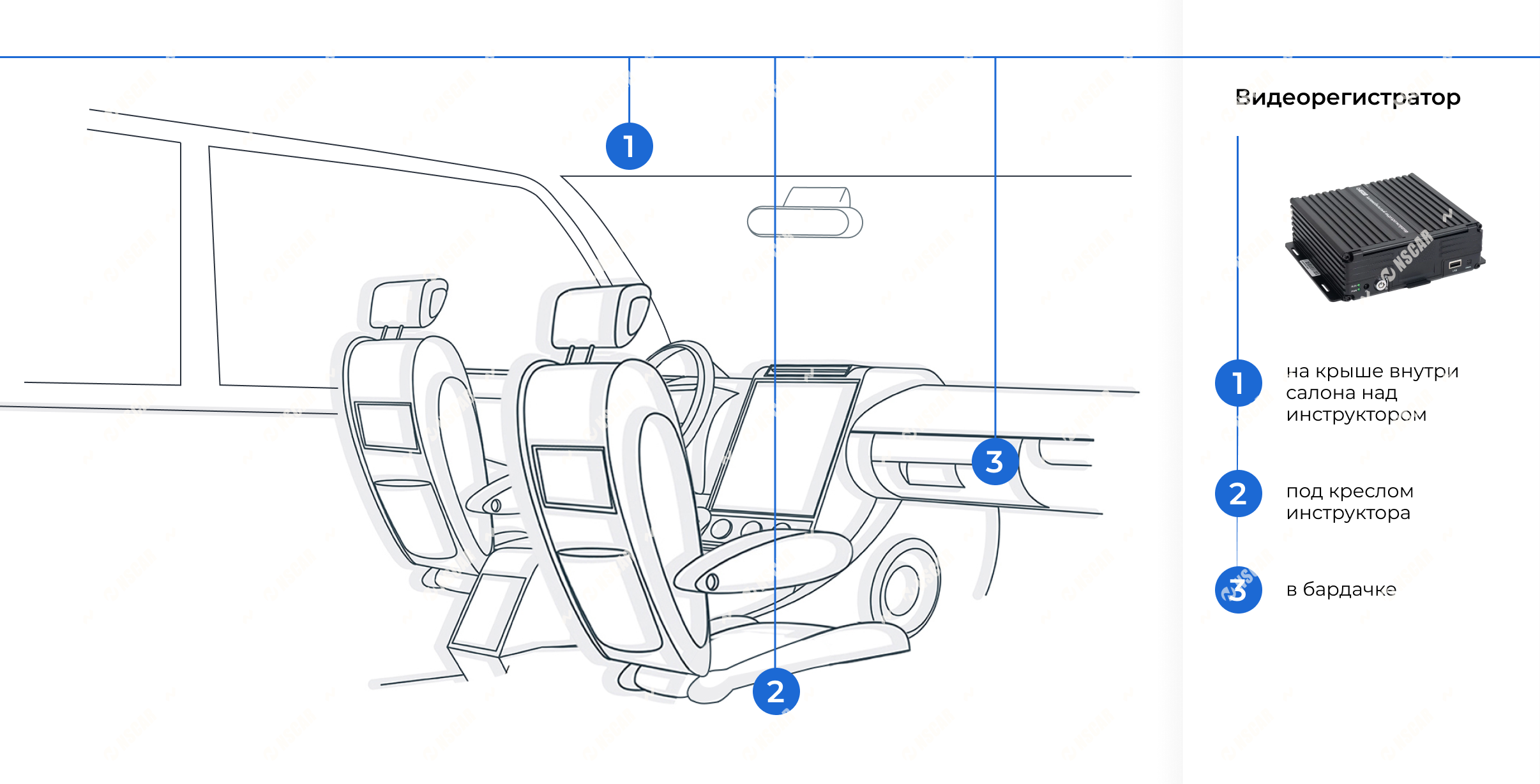 1

3

2

Видеорегистратор

NSCAR

1 на крыше внутри салона над инструктором

2 под креслом инструктора

3 в бардачке